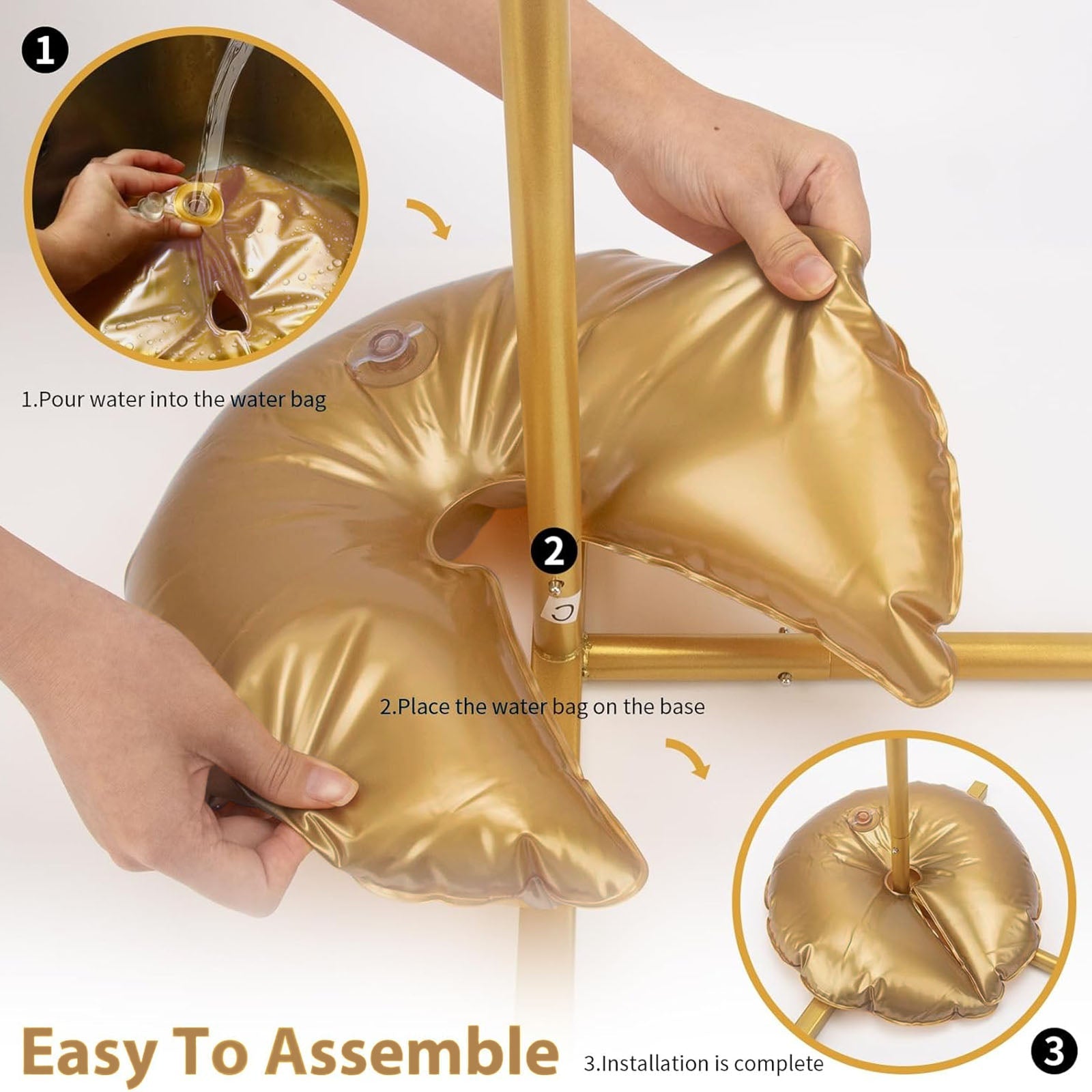 1

1.Pour water into the water bag

2

C

2.Place the water bag on the base

Easy To Assemble

3.Installation is complete

3