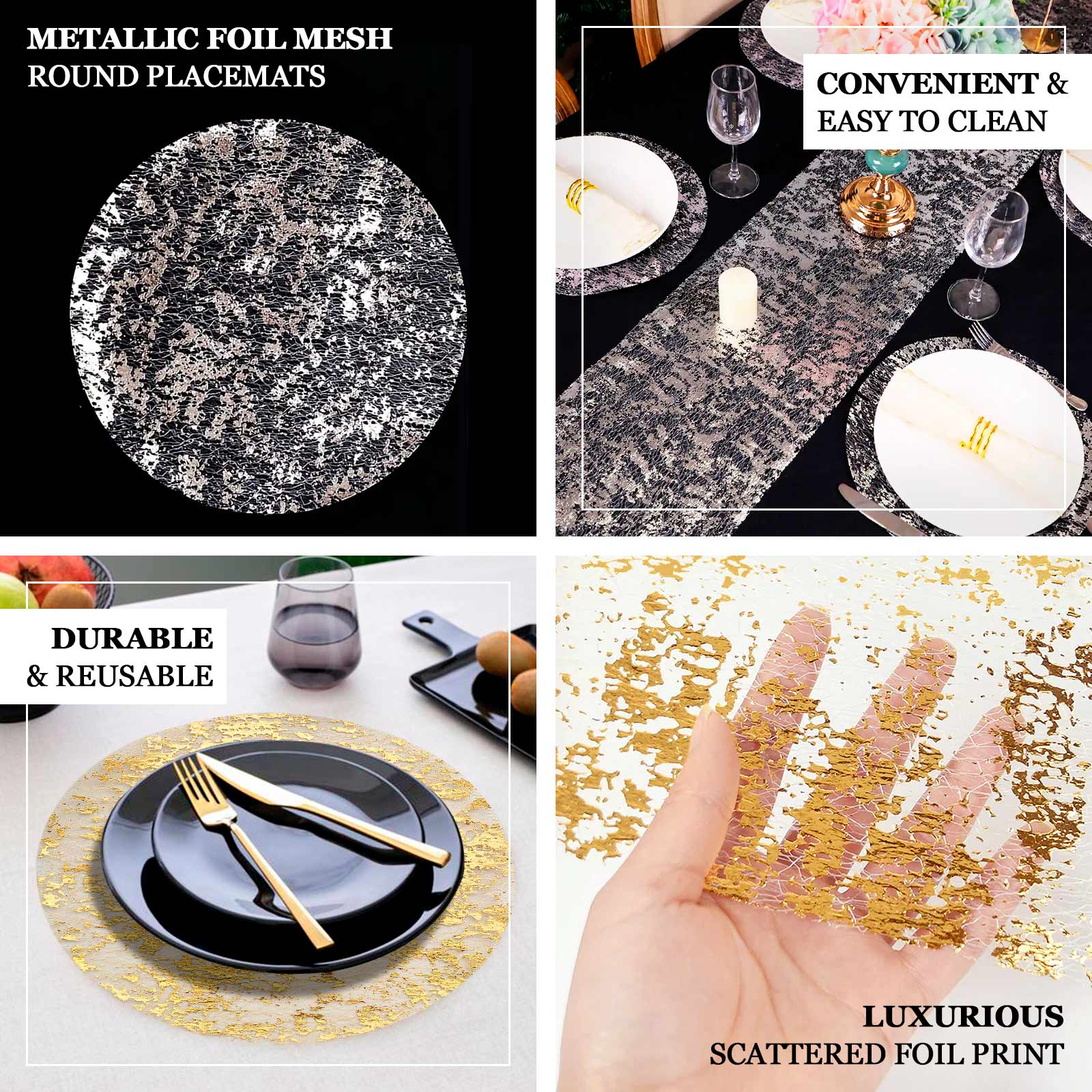 METALLIC FOIL MESH
ROUND PLACEMATS

CONVENIENT &
EASY TO CLEAN

DURABLE
& REUSABLE

LUXURIOUS
SCATTERED FOIL PRINT