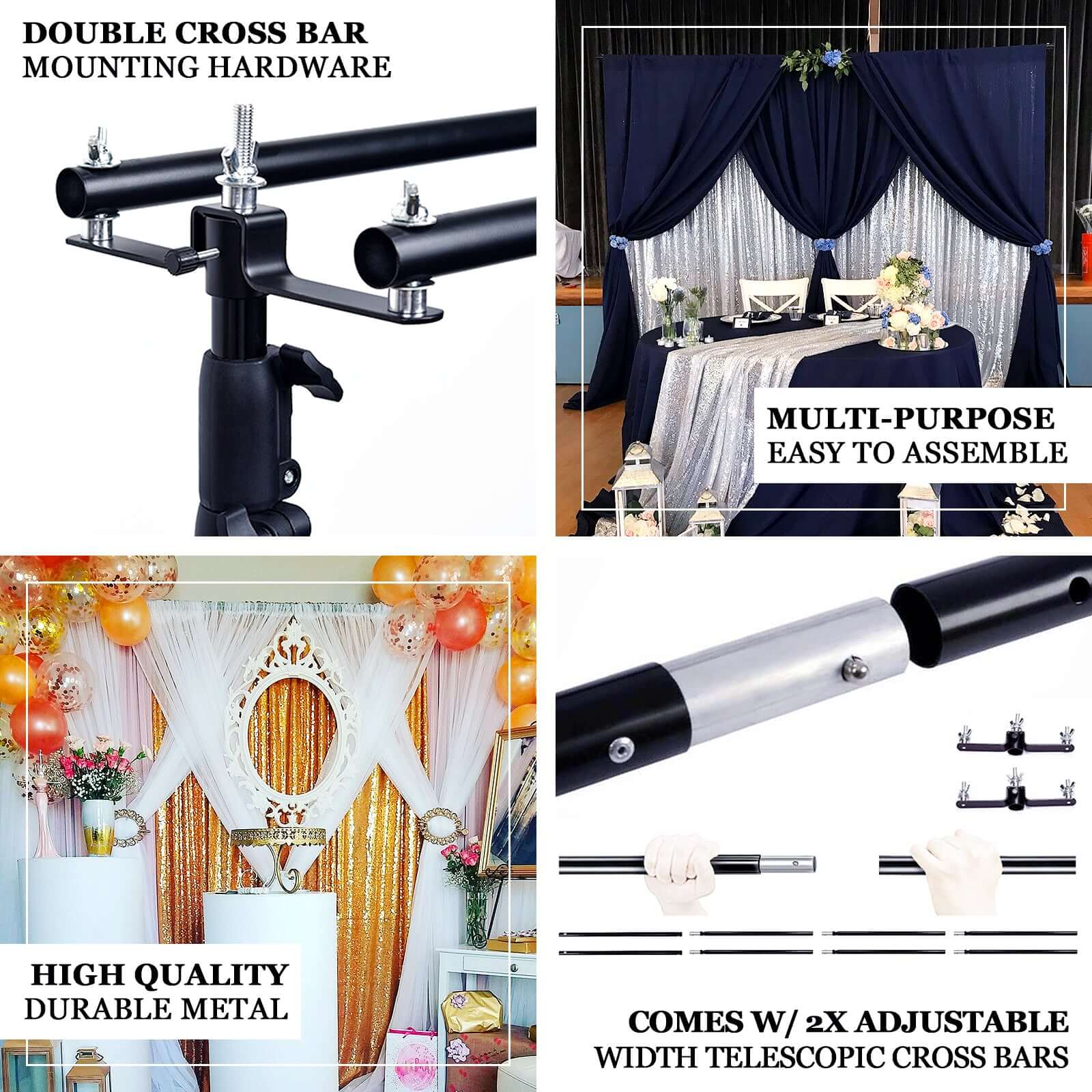 DOUBLE CROSS BAR
MOUNTING HARDWARE

MULTI-PURPOSE
EASY TO ASSEMBLE

HIGH QUALITY
DURABLE METAL

COMES W/ 2X ADJUSTABLE
WIDTH TELESCOPIC CROSS BARS