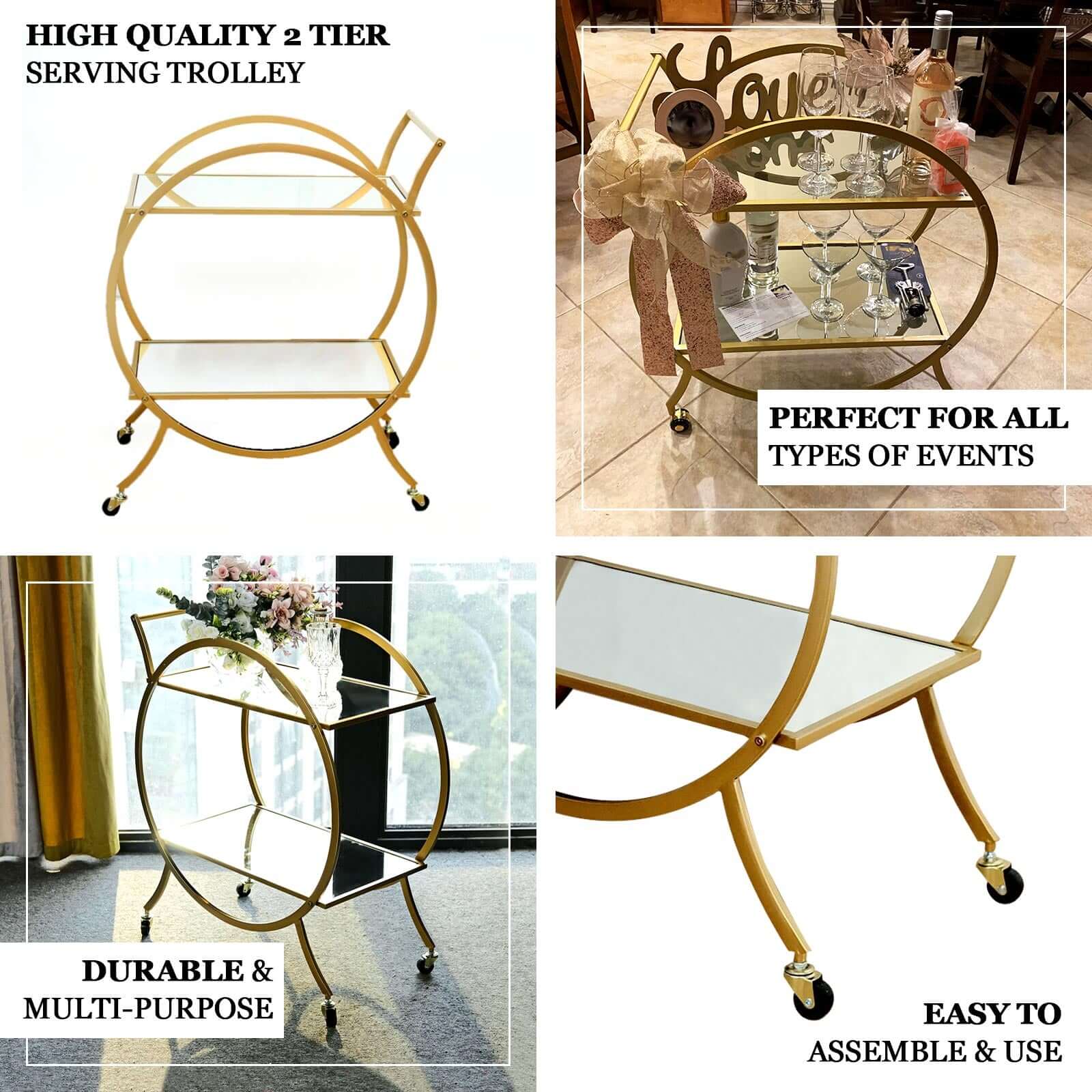 HIGH QUALITY 2 TIER
SERVING TROLLEY

Love

PERFECT FOR ALL
TYPES OF EVENTS

DURABLE &
MULTI-PURPOSE

EASY TO
ASSEMBLE & USE