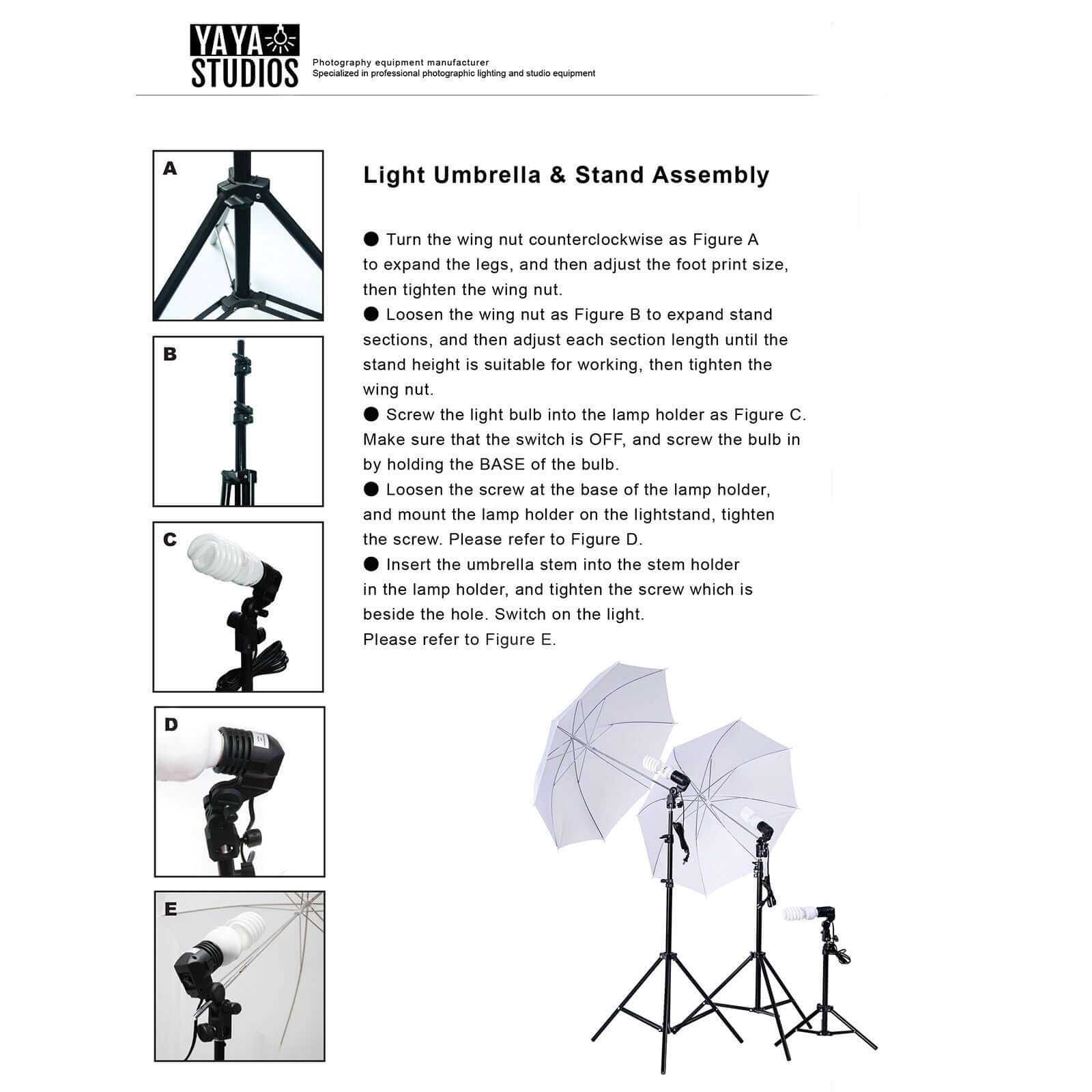 YAYA STUDIOS

Photography equipment manufacturer
Specialized in professional photographic lighting and studio equipment

A

B

C

D

E

Light Umbrella & Stand Assembly

● Turn the wing nut counterclockwise as Figure A to expand the legs, and then adjust the foot print size, then tighten the wing nut.
● Loosen the wing nut as Figure B to expand stand sections, and then adjust each section length until the stand height is suitable for working, then tighten the wing nut.
● Screw the light bulb into the lamp holder as Figure C. Make sure that the switch is OFF, and screw the bulb in by holding the BASE of the bulb.
● Loosen the screw at the base of the lamp holder, and mount the lamp holder on the lightstand, tighten the screw. Please refer to Figure D.
● Insert the umbrella stem into the stem holder in the lamp holder, and tighten the screw which is beside the hole. Switch on the light.
Please refer to Figure E.