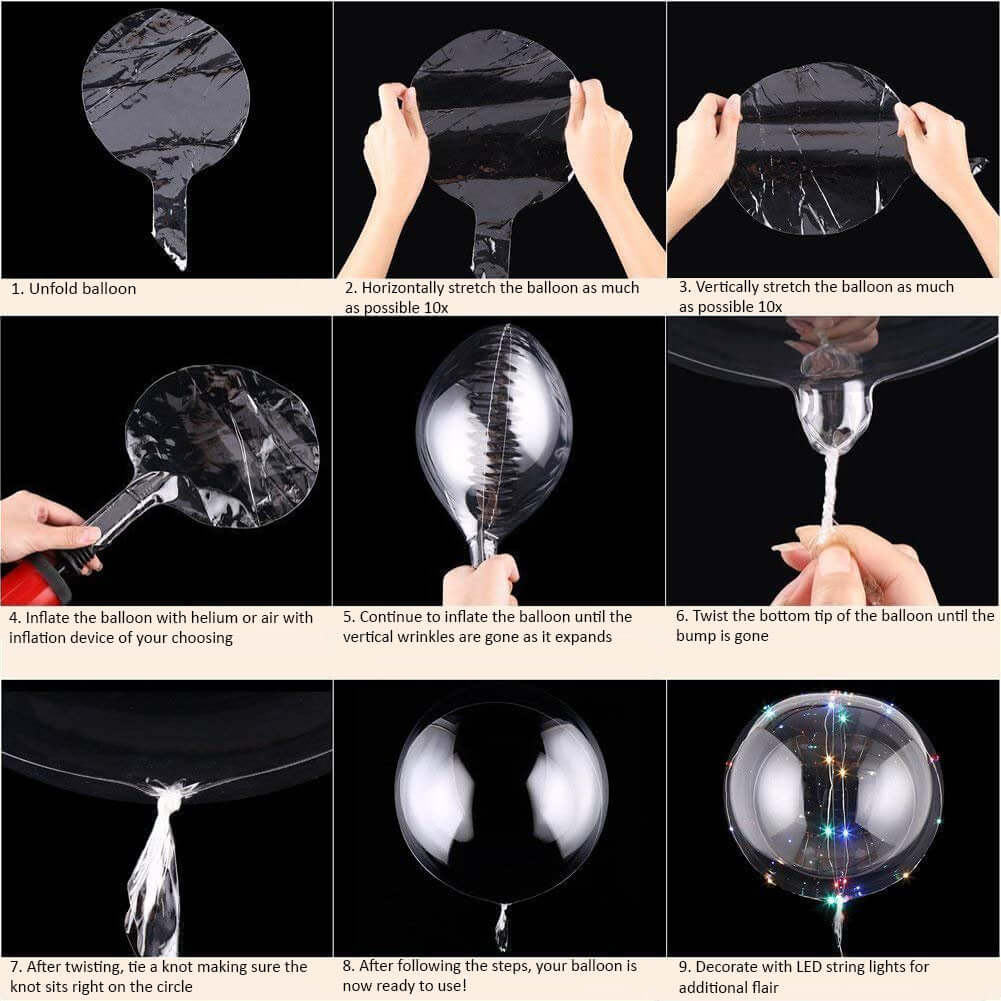 1. Unfold balloon

2. Horizontally stretch the balloon as much as possible 10x

3. Vertically stretch the balloon as much as possible 10x

4. Inflate the balloon with helium or air with inflation device of your choosing

5. Continue to inflate the balloon until the vertical wrinkles are gone as it expands

6. Twist the bottom tip of the balloon until the bump is gone

7. After twisting, tie a knot making sure the knot sits right on the circle

8. After following the steps, your balloon is now ready to use!

9. Decorate with LED string lights for additional flair